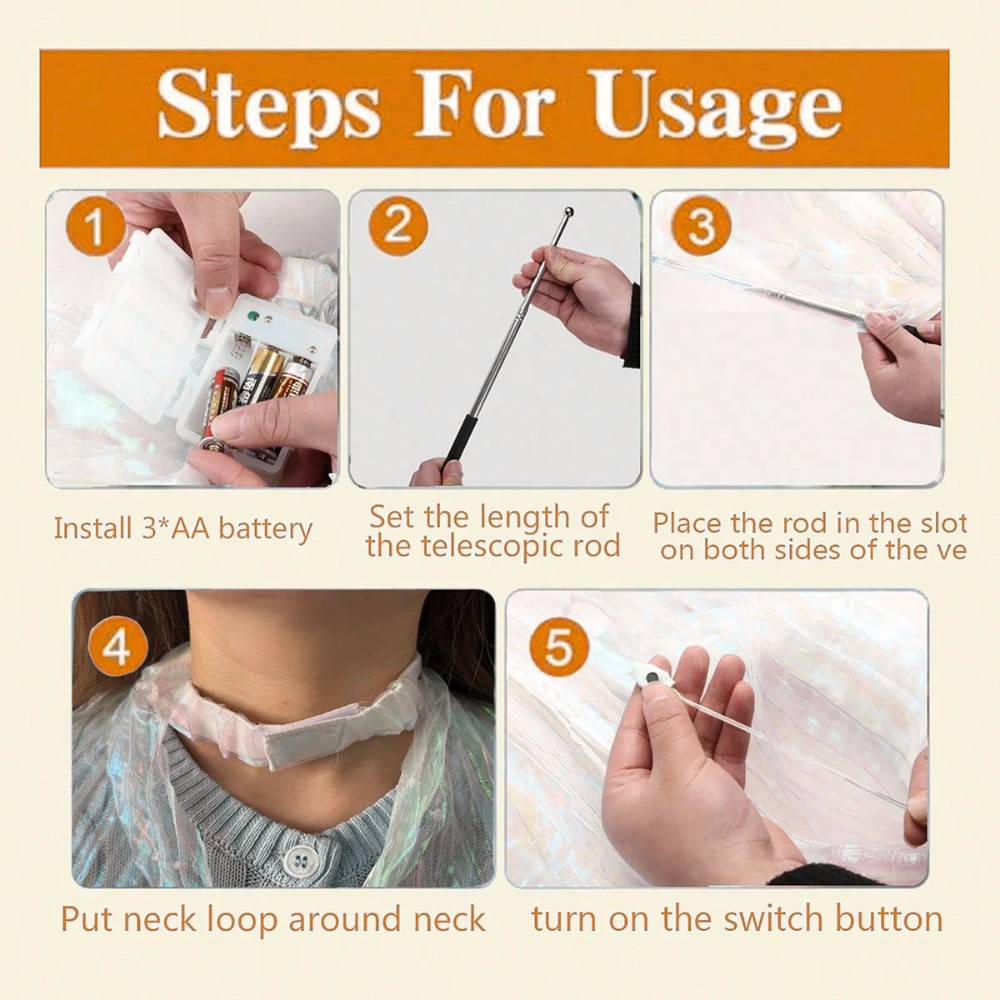 Steps For Usage

1
Install 3*AA battery

2
Set the length of the telescopic rod

3
Place the rod in the slot on both sides of the ve

4
Put neck loop around neck

5
turn on the switch button