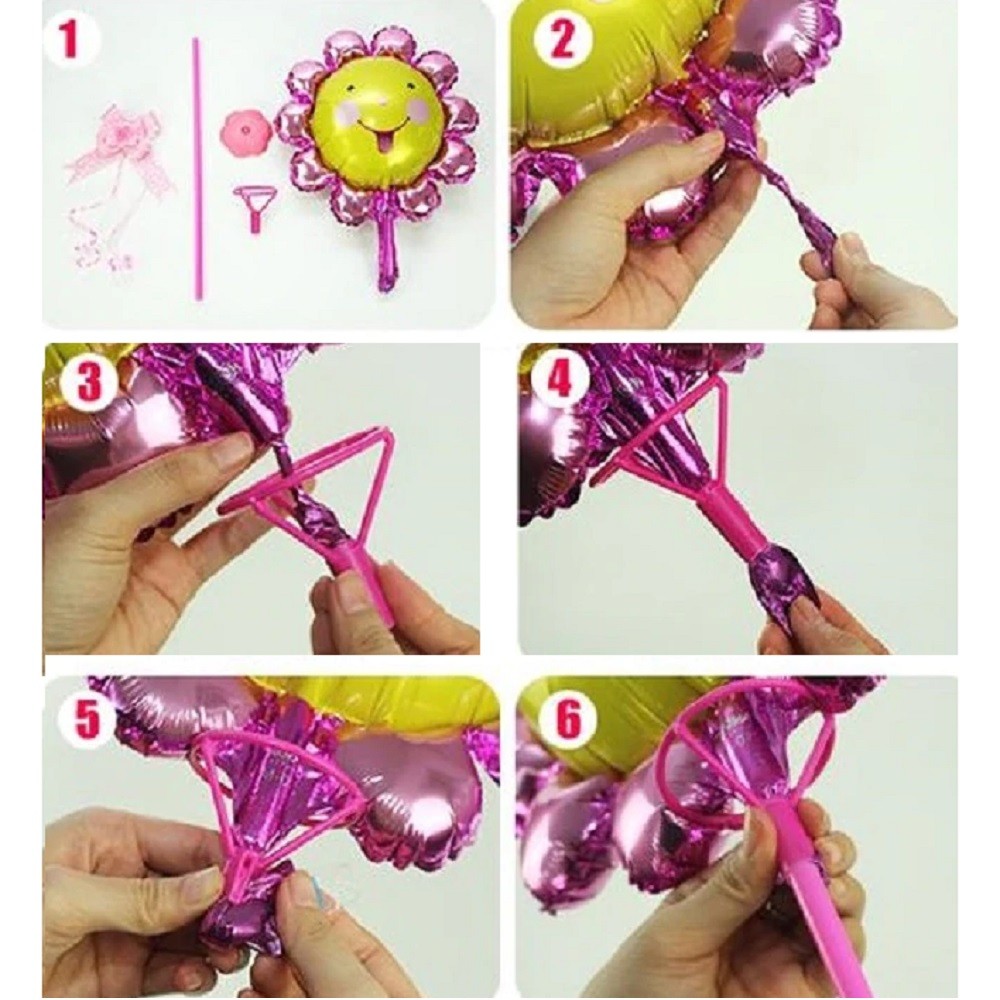 1
2
3
4
5
6